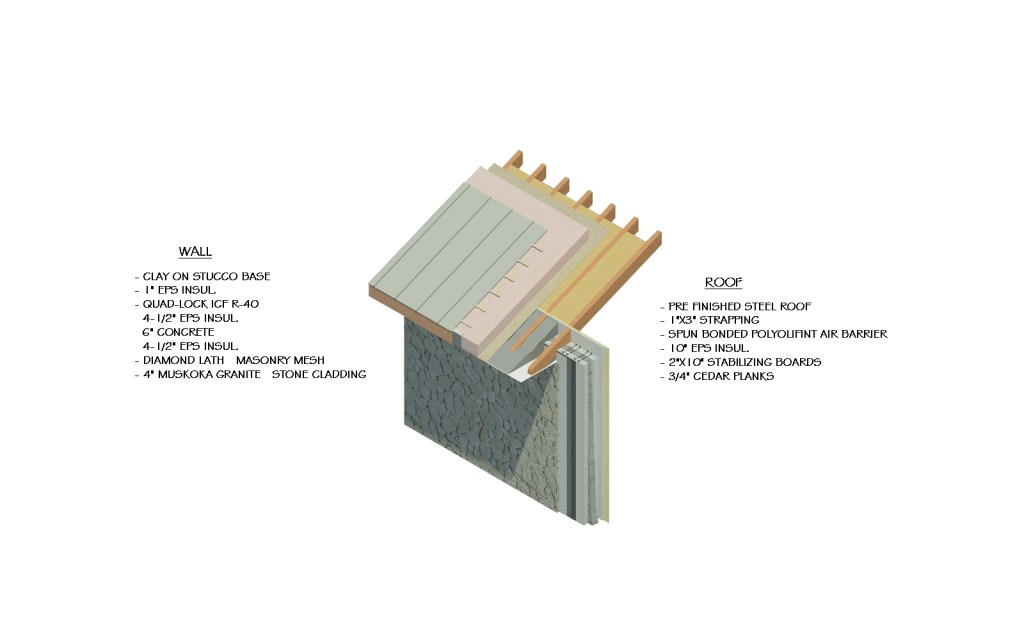 WALL

- CLAY ON STUCCO BASE
- 1" EPS INSUL.
- QUAD-LOCK ICF R-40
4-1/2" EPS INSUL.
6" CONCRETE
4-1/2" EPS INSUL.
- DIAMOND LATH MASONRY MESH
- 4" MUSKOKA GRANITE STONE CLADDING

ROOF

- PRE FINISHED STEEL ROOF
- 1"X3" STRAPPING
- SPUN BONDED POLYOLIFINT AIR BARRIER
- 10" EPS INSUL.
- 2"X10" STABILIZING BOARDS
- 3/4" CEDAR PLANKS